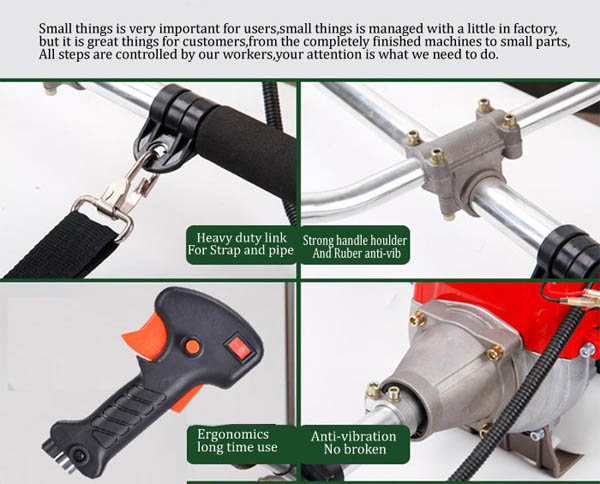 Small things is very important for users,small things is managed with a little in factory, but it is great things for customers,from the completely finished machines to small parts, All steps are controlled by our workers,your attention is what we need to do.

Heavy duty link
For Strap and pipe

Strong handle houlder
And Ruber anti-vib

Ergonomics
long time use

Anti-vibration
No broken