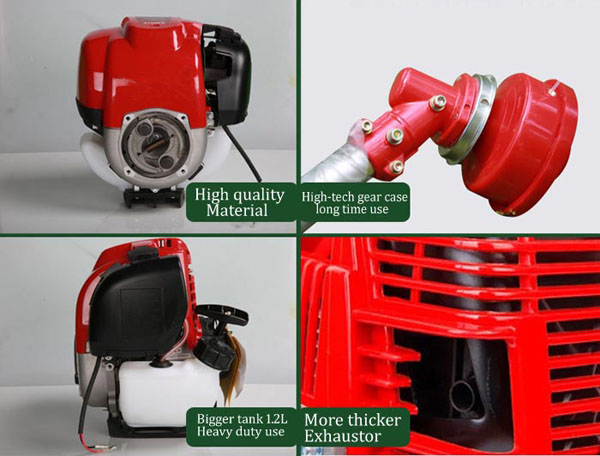 High quality Material

High-tech gear case long time use

Bigger tank 1.2L Heavy duty use

More thicker Exhaustor