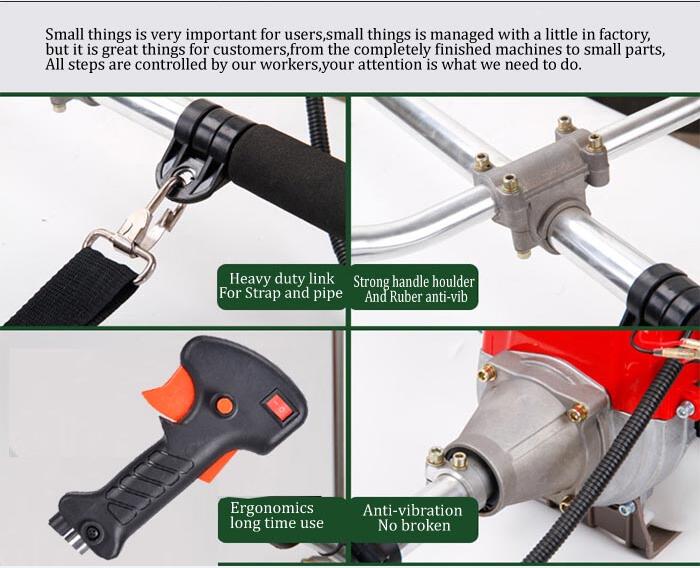 Small things is very important for users,small things is managed with a little in factory, but it is great things for customers,from the completely finished machines to small parts, All steps are controlled by our workers,your attention is what we need to do.

Heavy duty link
For Strap and pipe

Strong handle houlder
And Ruber anti-vib

Ergonomics
long time use

Anti-vibration
No broken