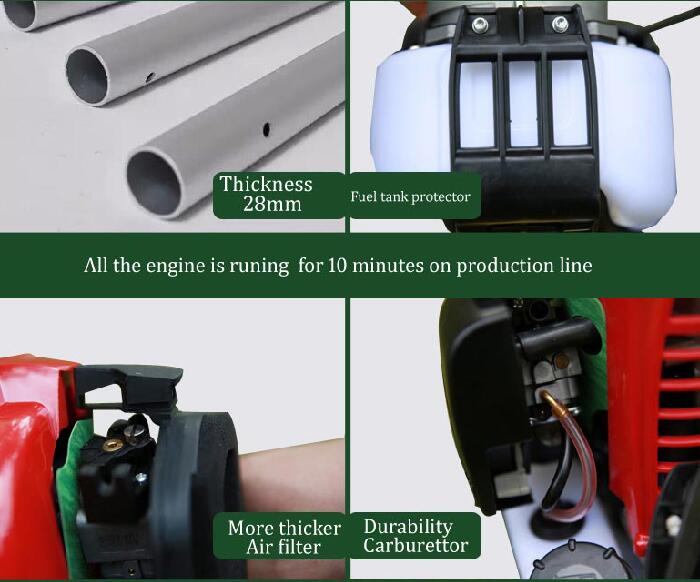 Thickness 28mm

Fuel tank protector

All the engine is runing for 10 minutes on production line

More thicker Air filter

Durability Carburettor