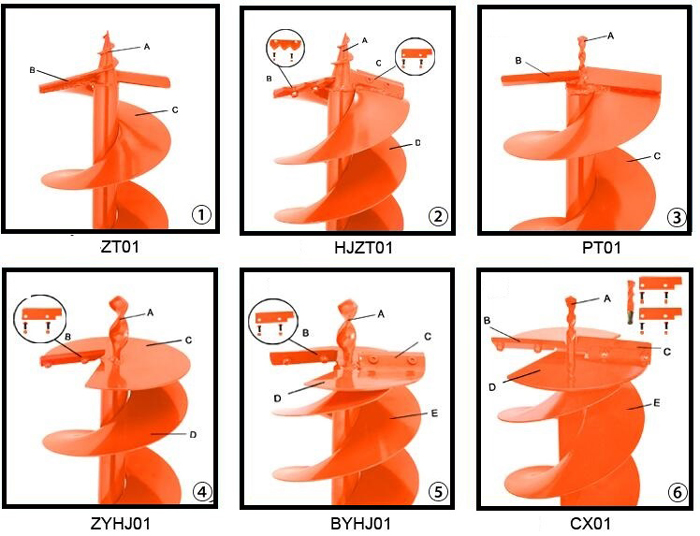 A
B
C
①
ZT01

A
B
C
D
②
HJZT01

A
B
C
③
PT01

A
B
C
D
④
ZYHJ01

A
B
C
D
E
⑤
BYHJ01

A
B
C
D
E
⑥
CX01